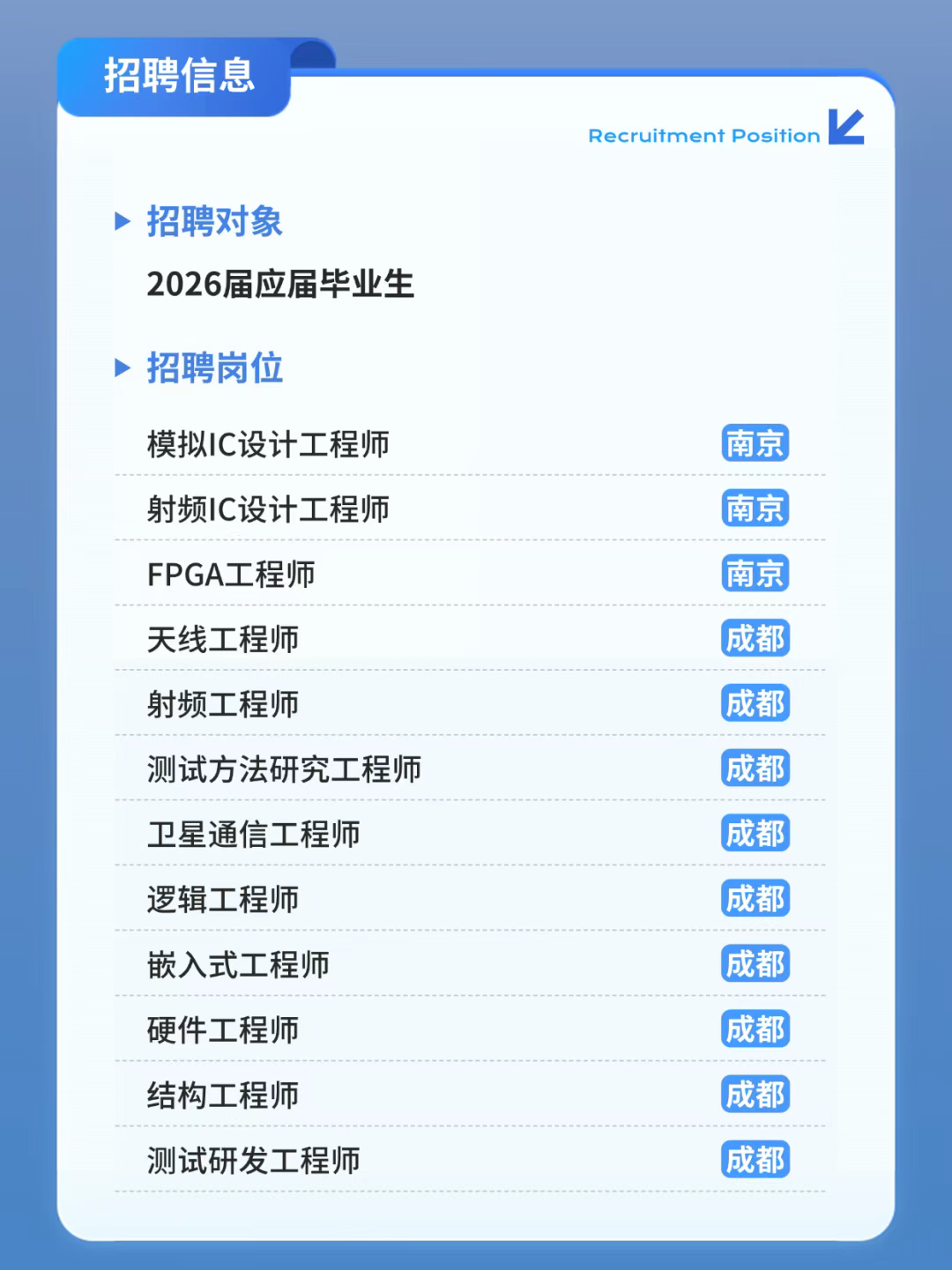 招聘信息

Recruitment Position

▶ 招聘对象

2026届应届毕业生

▶ 招聘岗位

模拟IC设计工程师 南京

射频IC设计工程师 南京

FPGA工程师 南京

天线工程师 成都

射频工程师 成都

测试方法研究工程师 成都

卫星通信工程师 成都

逻辑工程师 成都

嵌入式工程师 成都

硬件工程师 成都

结构工程师 成都

测试研发工程师 成都